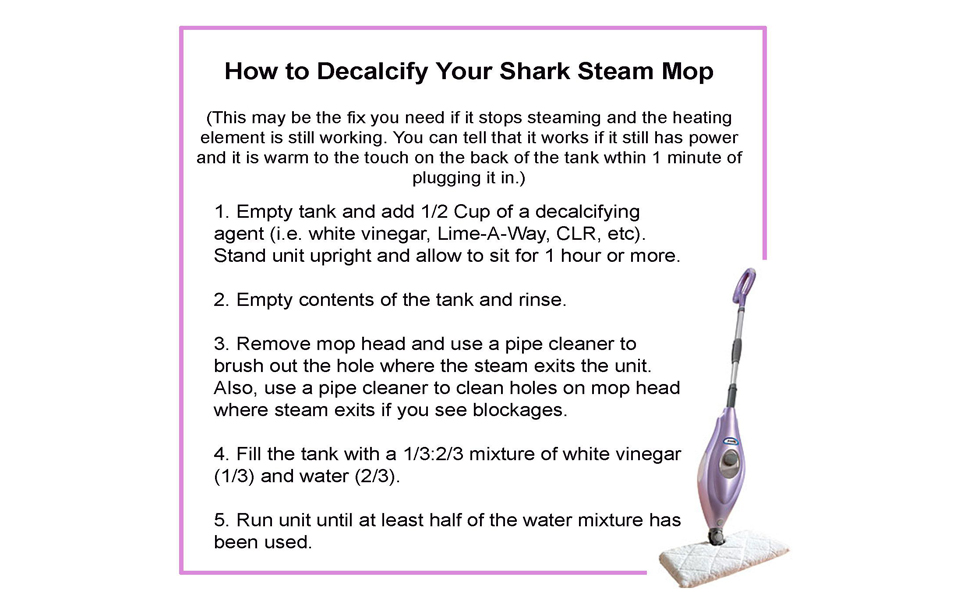 How to Decalcify Your Shark Steam Mop

(This may be the fix you need if it stops steaming and the heating element is still working. You can tell that it works if it still has power and it is warm to the touch on the back of the tank wthin 1 minute of plugging it in.)

1. Empty tank and add 1/2 Cup of a decalcifying agent (i.e. white vinegar, Lime-A-Way, CLR, etc). Stand unit upright and allow to sit for 1 hour or more.

2. Empty contents of the tank and rinse.

3. Remove mop head and use a pipe cleaner to brush out the hole where the steam exits the unit. Also, use a pipe cleaner to clean holes on mop head where steam exits if you see blockages.

4. Fill the tank with a 1/3:2/3 mixture of white vinegar (1/3) and water (2/3).

5. Run unit until at least half of the water mixture has been used.