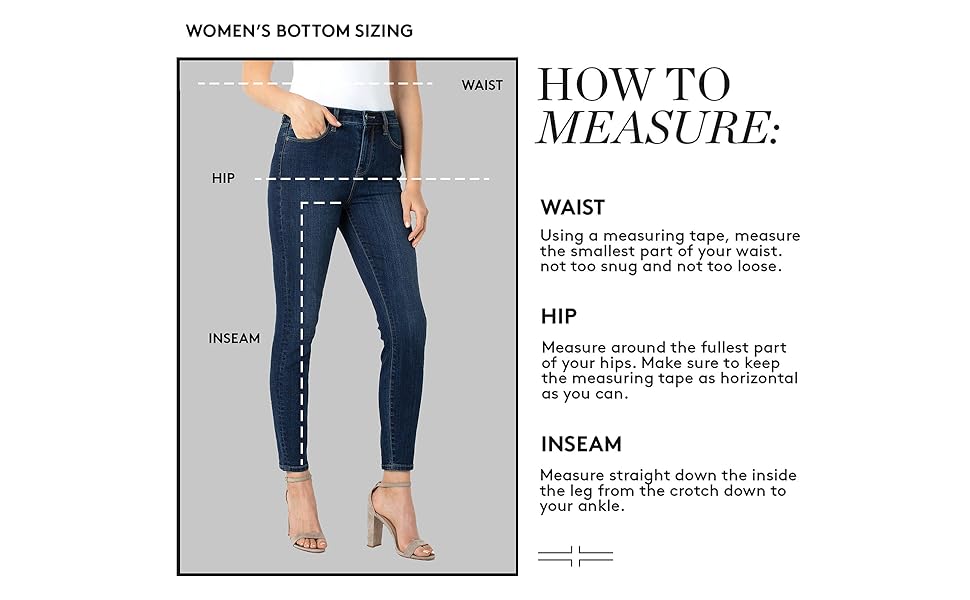 WOMEN'S BOTTOM SIZING

WAIST

HIP

INSEAM

HOW TO
MEASURE:

WAIST

Using a measuring tape, measure the smallest part of your waist. not too snug and not too loose.

HIP

Measure around the fullest part of your hips. Make sure to keep the measuring tape as horizontal as you can.

INSEAM

Measure straight down the inside the leg from the crotch down to your ankle.