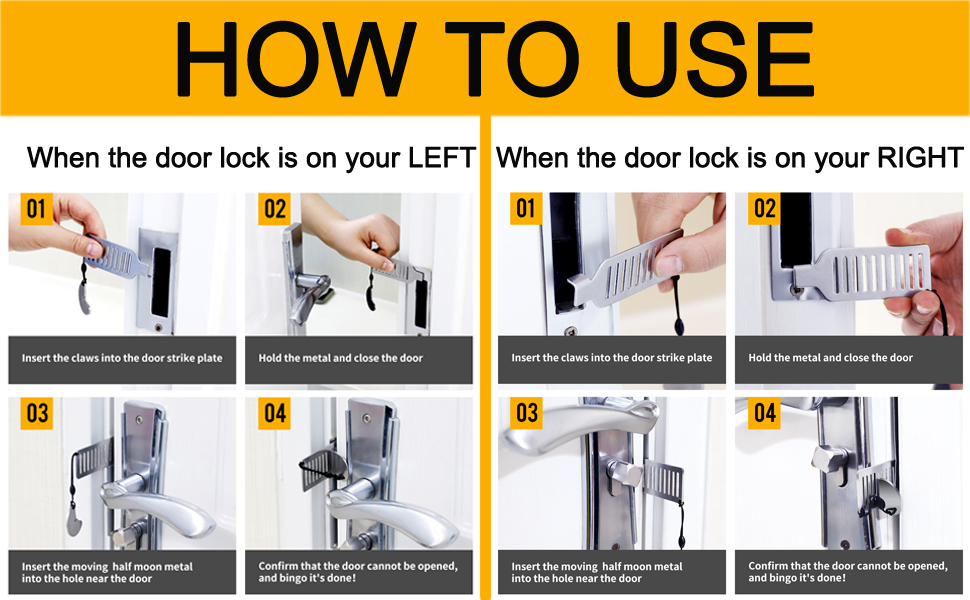 HOW TO USE

When the door lock is on your LEFT

01
Insert the claws into the door strike plate

02
Hold the metal and close the door

03
Insert the moving half moon metal into the hole near the door

04
Confirm that the door cannot be opened, and bingo it's done!

When the door lock is on your RIGHT

01
Insert the claws into the door strike plate

02
Hold the metal and close the door

03
Insert the moving half moon metal into the hole near the door

04
Confirm that the door cannot be opened, and bingo it's done!