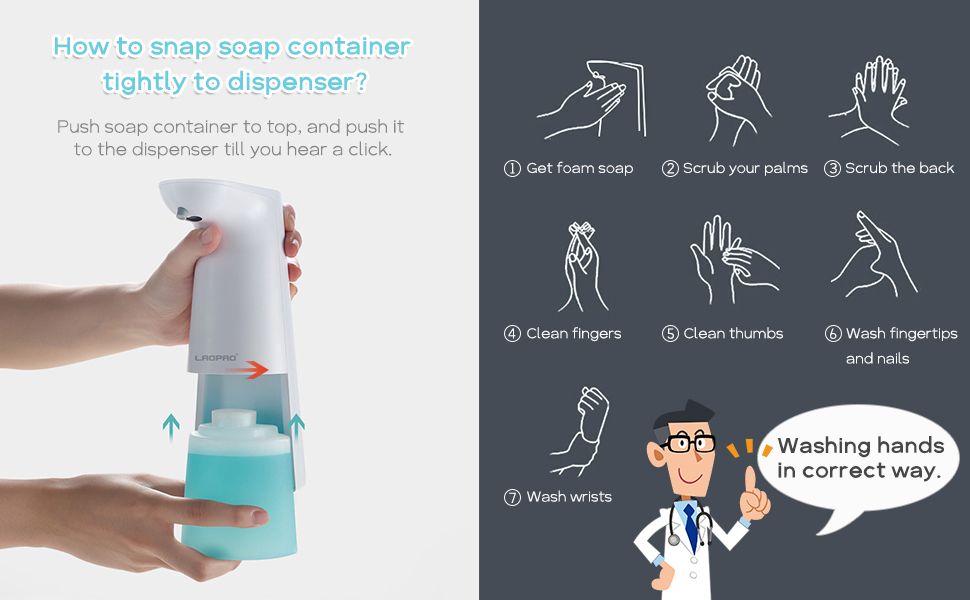 How to snap soap container tightly to dispenser?

Push soap container to top, and push it to the dispenser till you hear a click.

LAOPAO

① Get foam soap
② Scrub your palms
③ Scrub the back
④ Clean fingers
⑤ Clean thumbs
⑥ Wash fingertips and nails
⑦ Wash wrists

Washing hands in correct way.