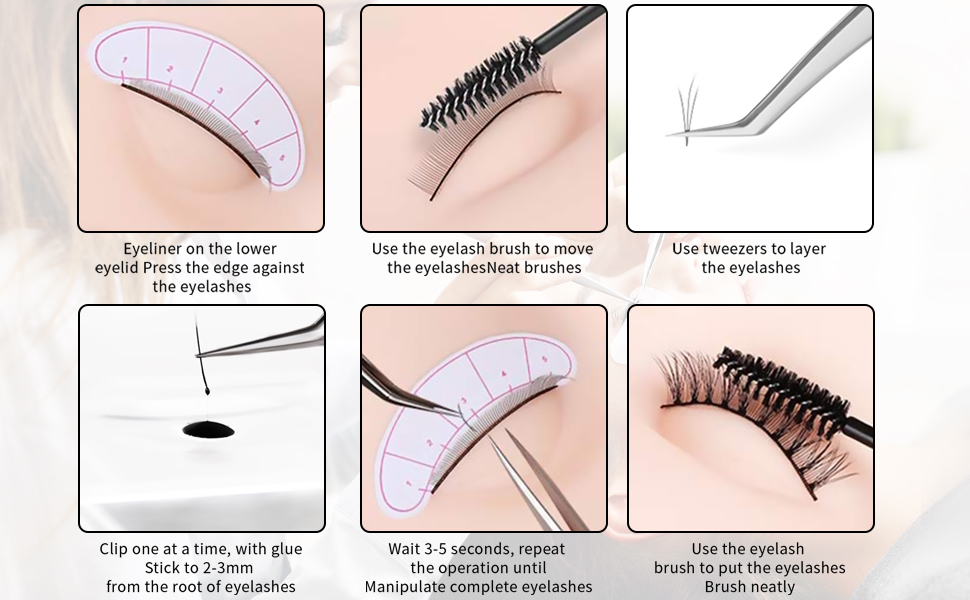 1
2
3
4
5

Eyeliner on the lower eyelid Press the edge against the eyelashes

Use the eyelash brush to move the eyelashesNeat brushes

Use tweezers to layer the eyelashes

Clip one at a time, with glue Stick to 2-3mm from the root of eyelashes

1
2
3
4
5

Wait 3-5 seconds, repeat the operation until Manipulate complete eyelashes

Use the eyelash brush to put the eyelashes Brush neatly