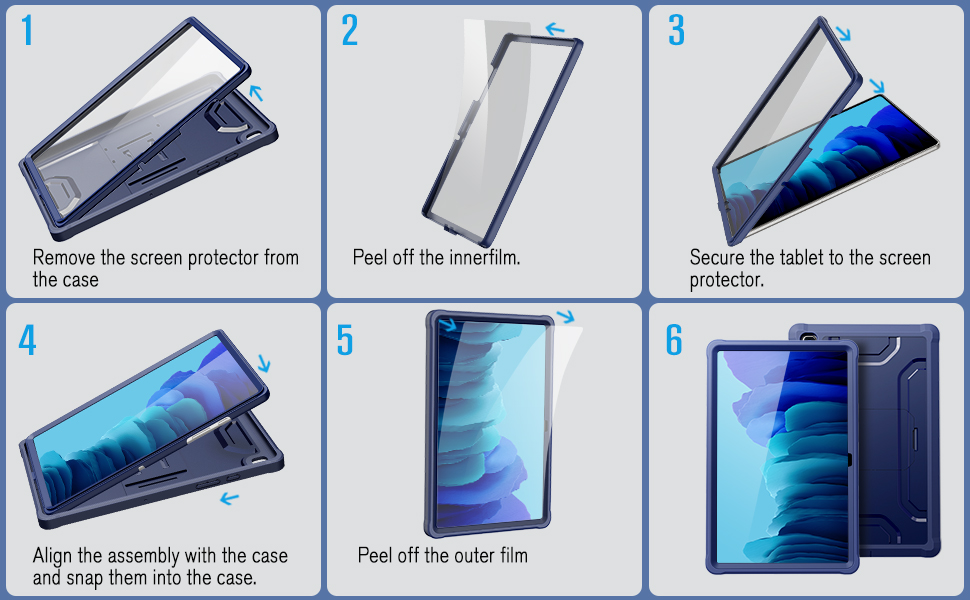 1

Remove the screen protector from the case

2

Peel off the innerfilm.

3

Secure the tablet to the screen protector.

4

Align the assembly with the case and snap them into the case.

5

Peel off the outer film

6