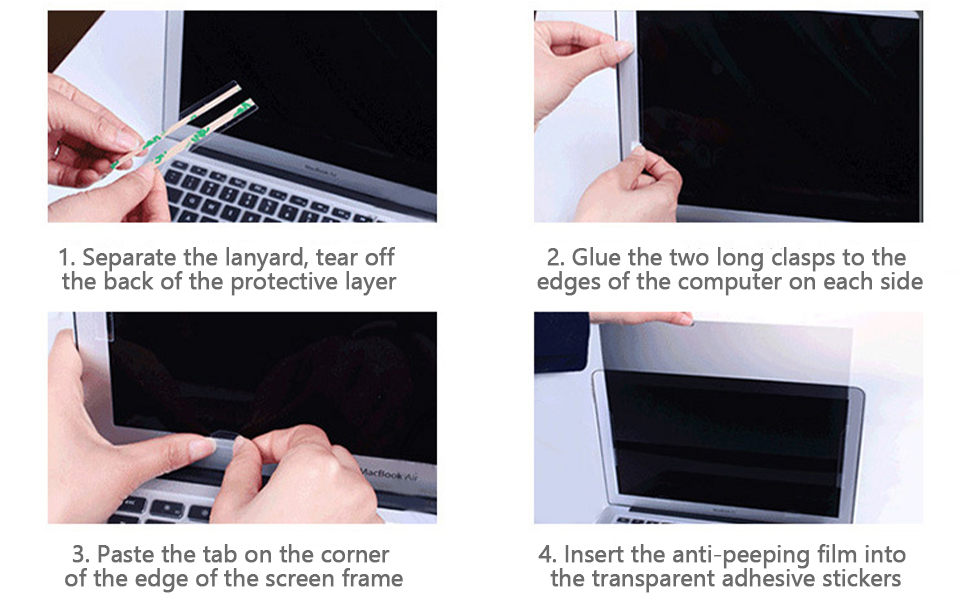 1. Separate the lanyard, tear off the back of the protective layer

2. Glue the two long clasps to the edges of the computer on each side

MacBook Air

3. Paste the tab on the corner of the edge of the screen frame

4. Insert the anti-peeping film into the transparent adhesive stickers