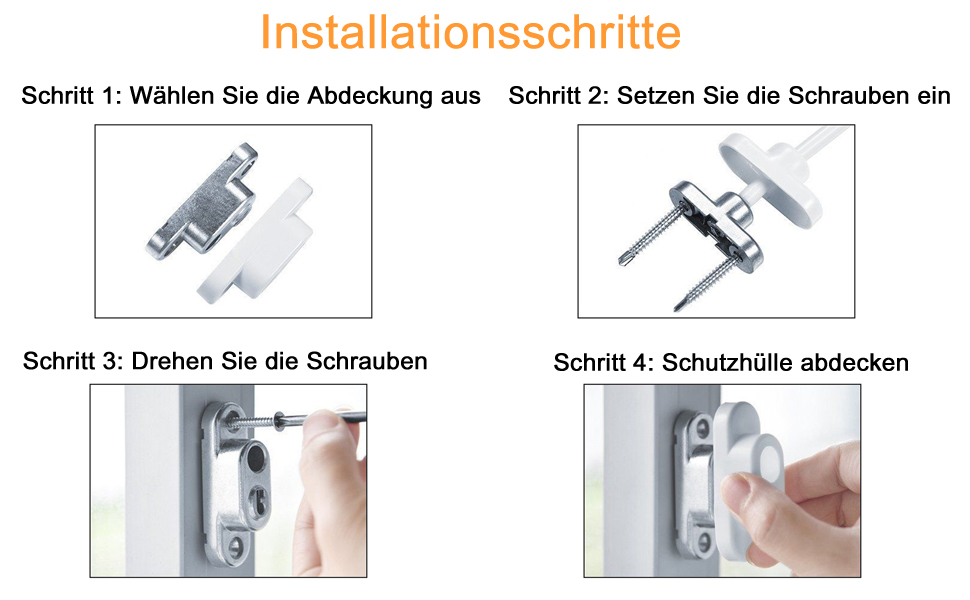 Installationsschritte

Schritt 1: Wählen Sie die Abdeckung aus

Schritt 2: Setzen Sie die Schrauben ein

Schritt 3: Drehen Sie die Schrauben

Schritt 4: Schutzhülle abdecken