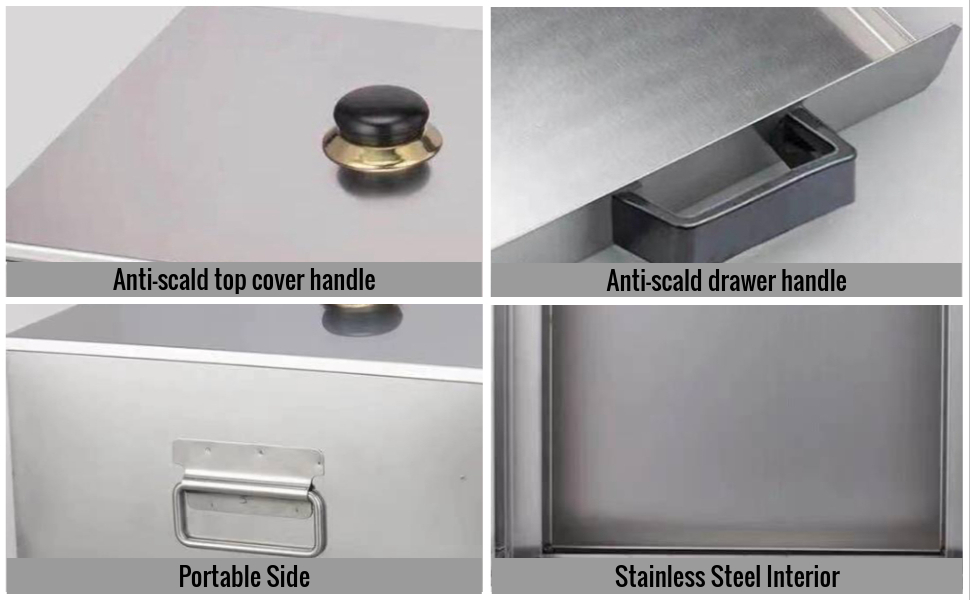 Anti-scald top cover handle

Anti-scald drawer handle

Portable Side

Stainless Steel Interior