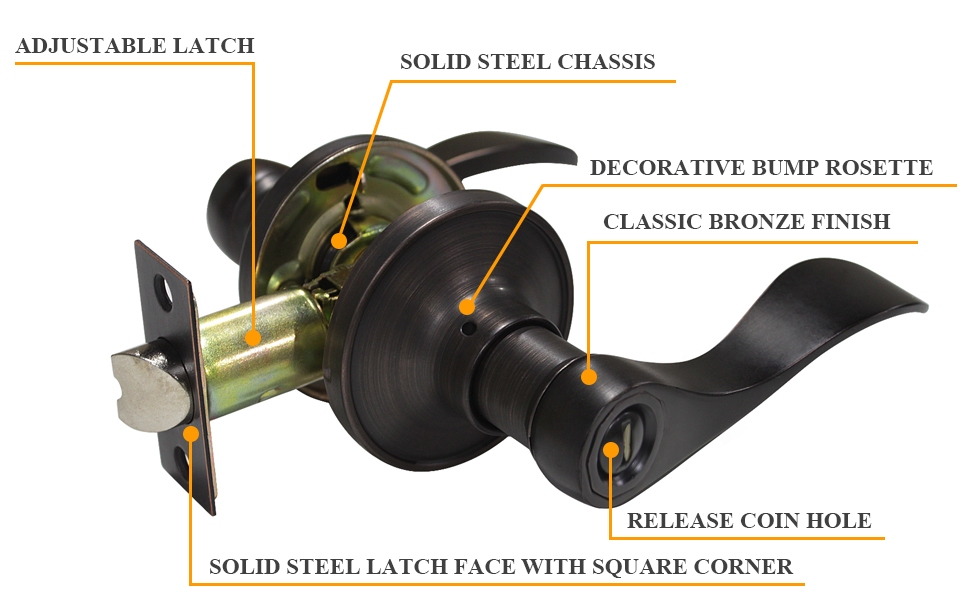 ADJUSTABLE LATCH

SOLID STEEL CHASSIS

DECORATIVE BUMP ROSETTE

CLASSIC BRONZE FINISH

RELEASE COIN HOLE

SOLID STEEL LATCH FACE WITH SQUARE CORNER