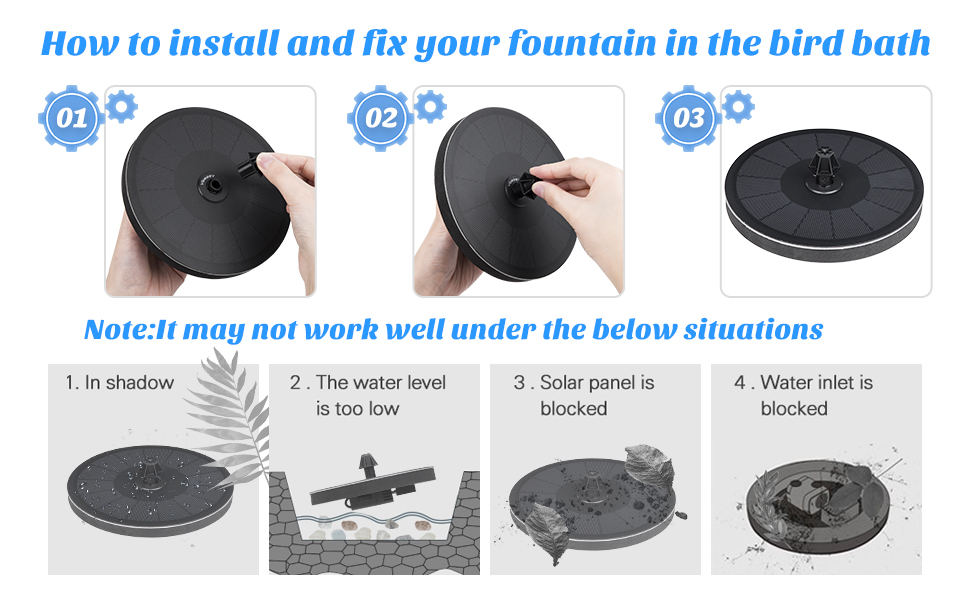 How to install and fix your fountain in the bird bath

01

02

03

Note:It may not work well under the below situations

1. In shadow

2 . The water level is too low

3 . Solar panel is blocked

4 . Water inlet is blocked