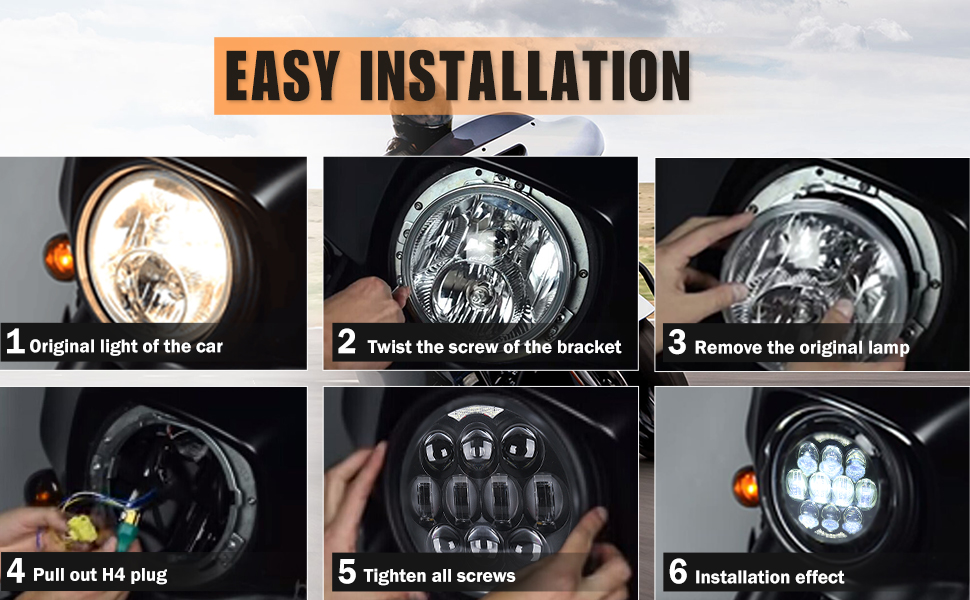 EASY INSTALLATION

1 Original light of the car

2 Twist the screw of the bracket

3 Remove the original lamp

4 Pull out H4 plug

5 Tighten all screws

6 Installation effect