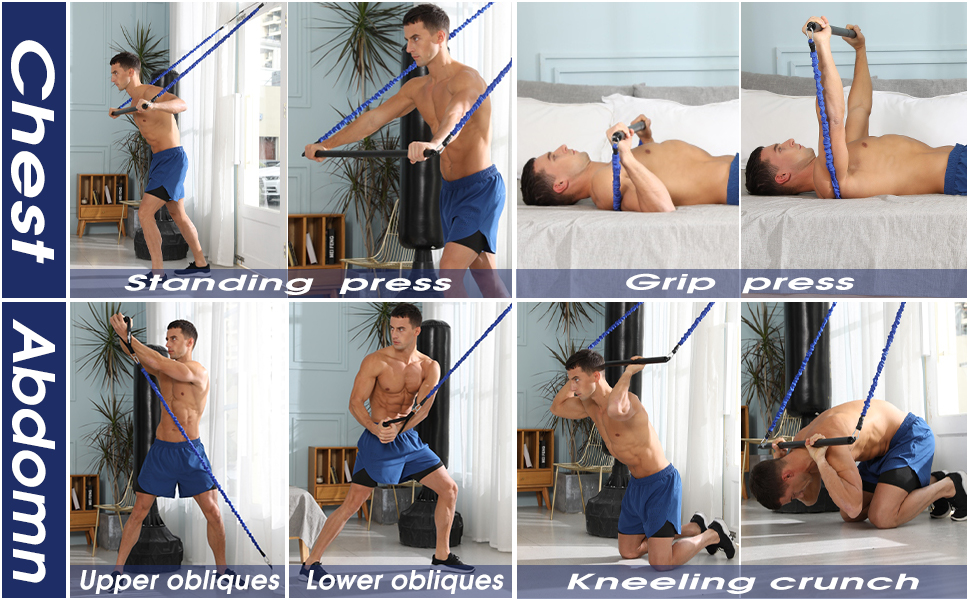 Chest

Standing press

Grip press

Abdomn

Upper obliques

Lower obliques

Kneeling crunch