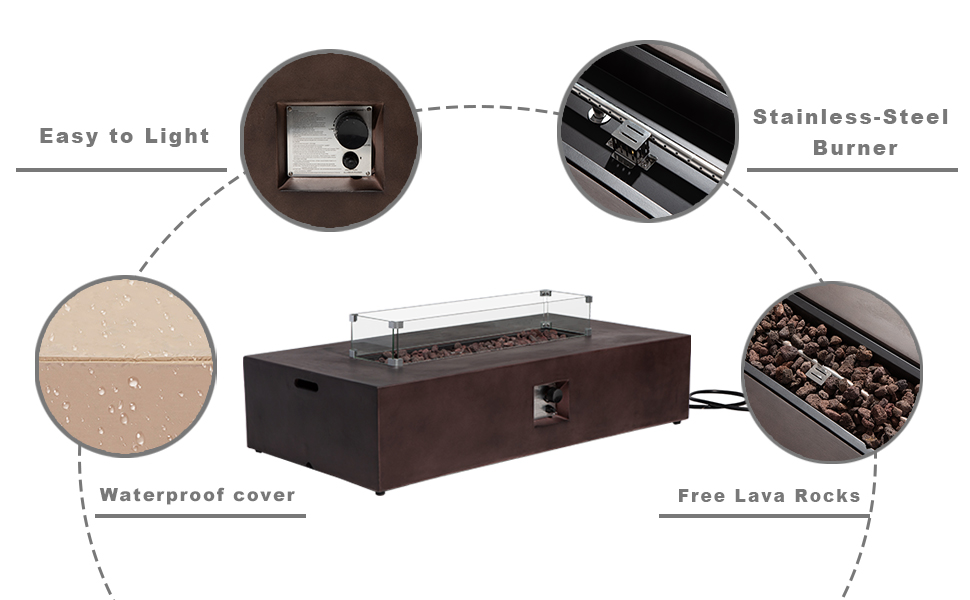 Easy to Light

Stainless-Steel Burner

Waterproof cover

Free Lava Rocks