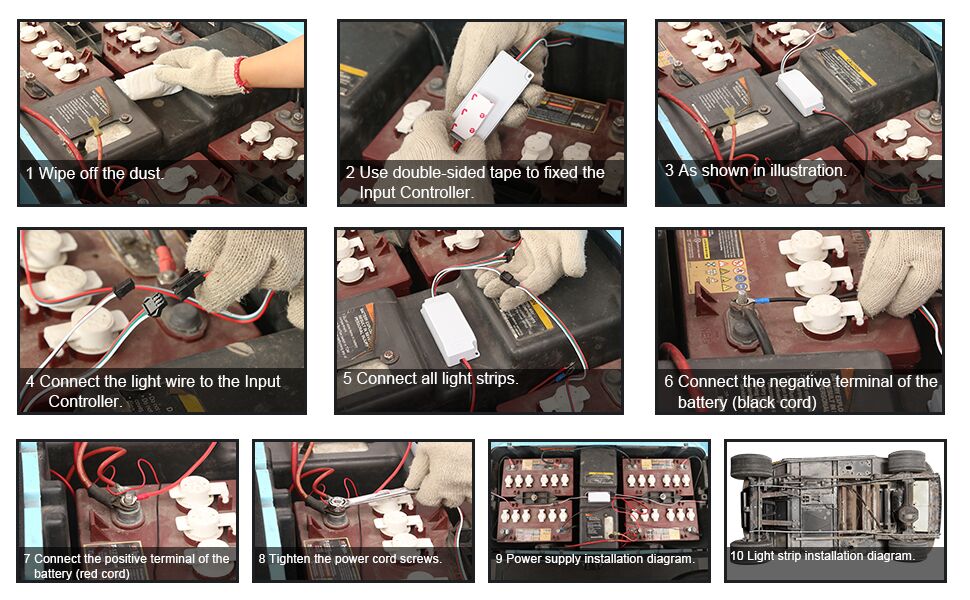 1 Wipe off the dust.

2 Use double-sided tape to fixed the Input Controller.

3 As shown in illustration.

4 Connect the light wire to the Input Controller.

5 Connect all light strips.

6 Connect the negative terminal of the battery (black cord)

7 Connect the positive terminal of the battery (red cord)

8 Tighten the power cord screws.

9 Power supply installation diagram.

10 Light strip installation diagram.