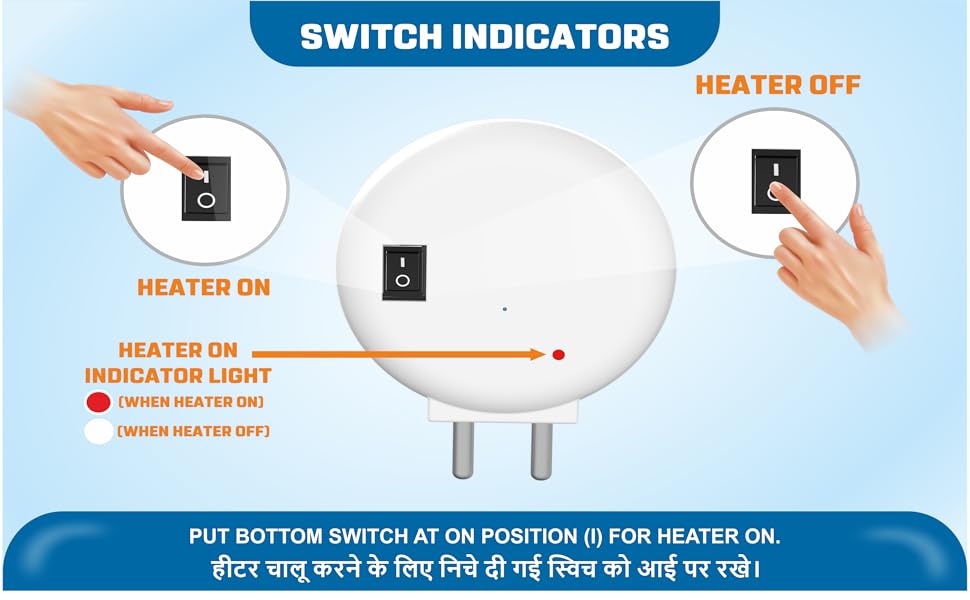 SWITCH INDICATORS

HEATER OFF

HEATER ON

HEATER ON INDICATOR LIGHT

(WHEN HEATER ON)

(WHEN HEATER OFF)

PUT BOTTOM SWITCH AT ON POSITION (I) FOR HEATER ON.
हीटर चालू करने के लिए निचे दी गई स्विच को आई पर रखे।