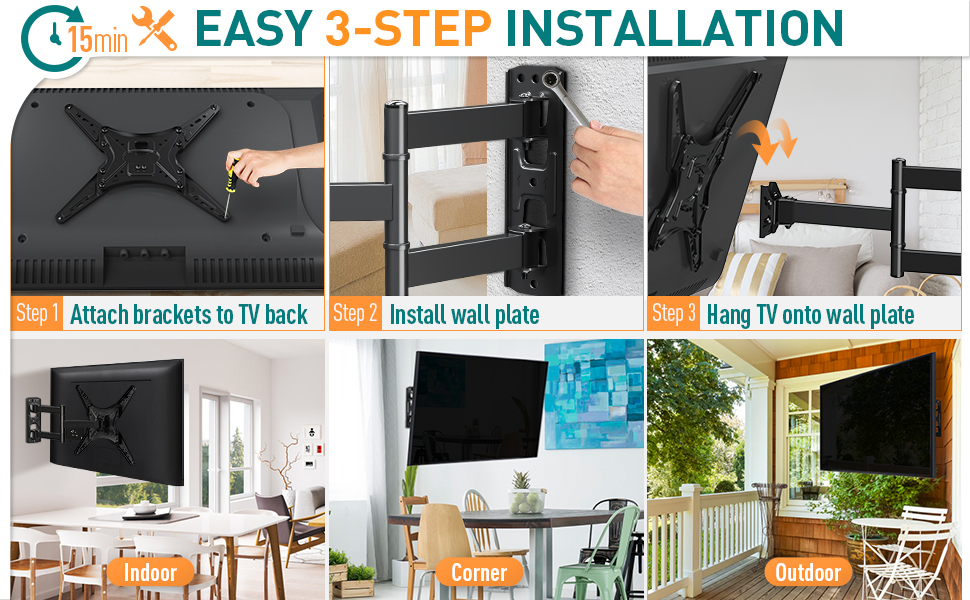 15min EASY 3-STEP INSTALLATION

Step 1 Attach brackets to TV back

Step 2 Install wall plate

Step 3 Hang TV onto wall plate

Indoor

Corner

Outdoor