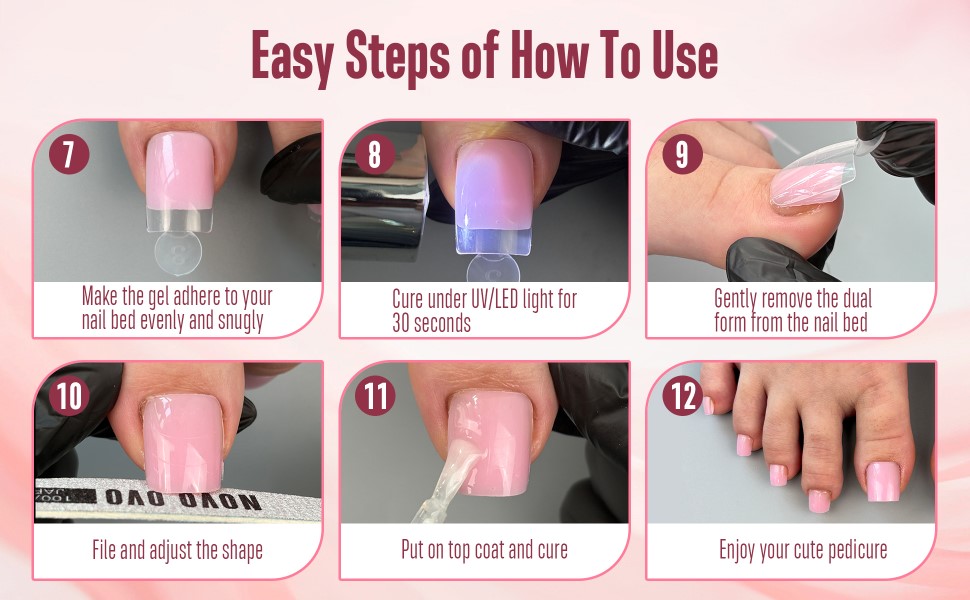 Easy Steps of How To Use

7
Make the gel adhere to your nail bed evenly and snugly

8
Cure under UV/LED light for 30 seconds

9
Gently remove the dual form from the nail bed

10
NOVO OVO
File and adjust the shape

11
Put on top coat and cure

12
Enjoy your cute pedicure