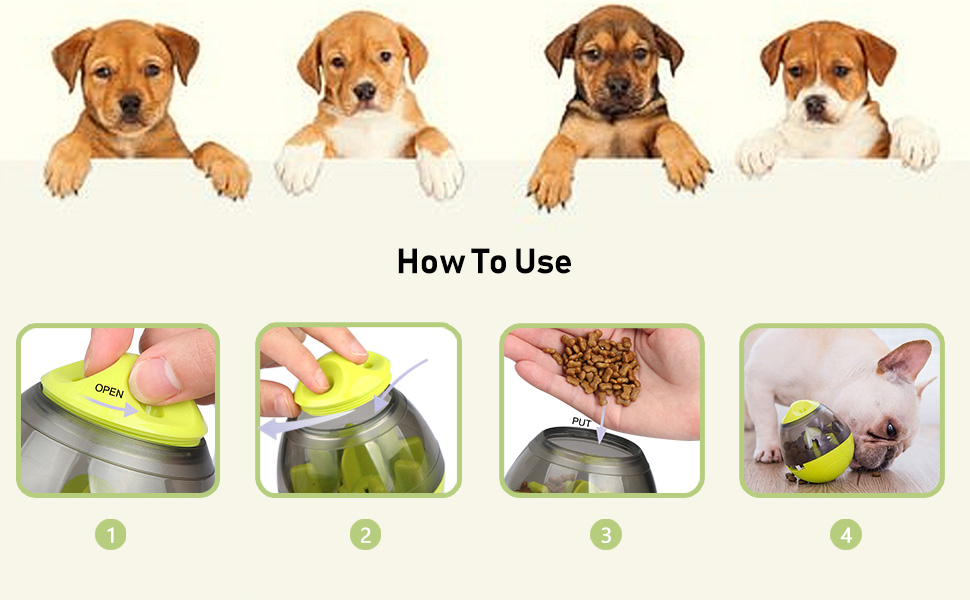 How To Use

OPEN

PUT

1

2

3

4