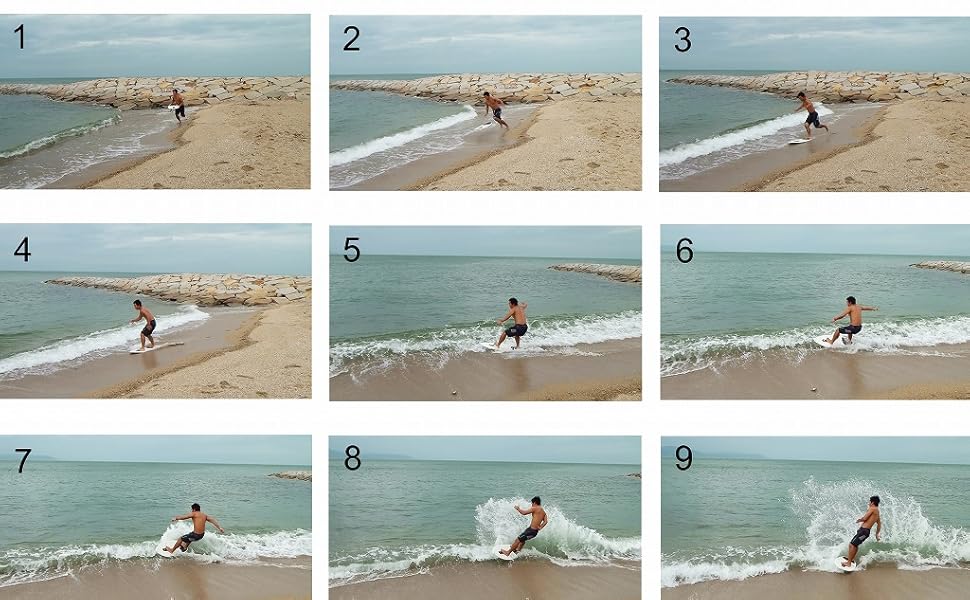 1

2

3

4

5

6

7

8

9