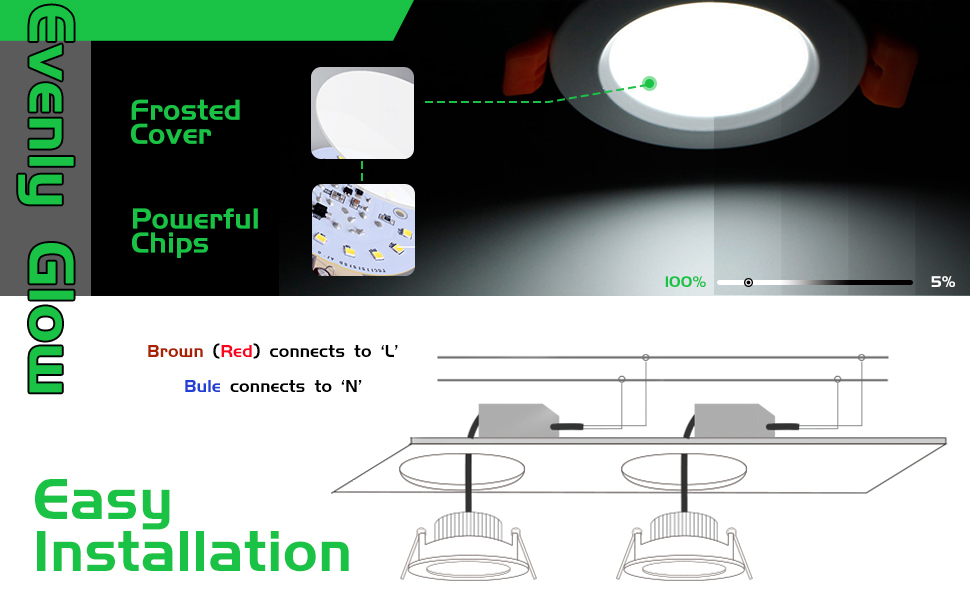 Evenly Glow

Frosted Cover

Powerful Chips

100%

5%

Brown (Red) connects to 'L'

Bule connects to 'N'

Easy Installation