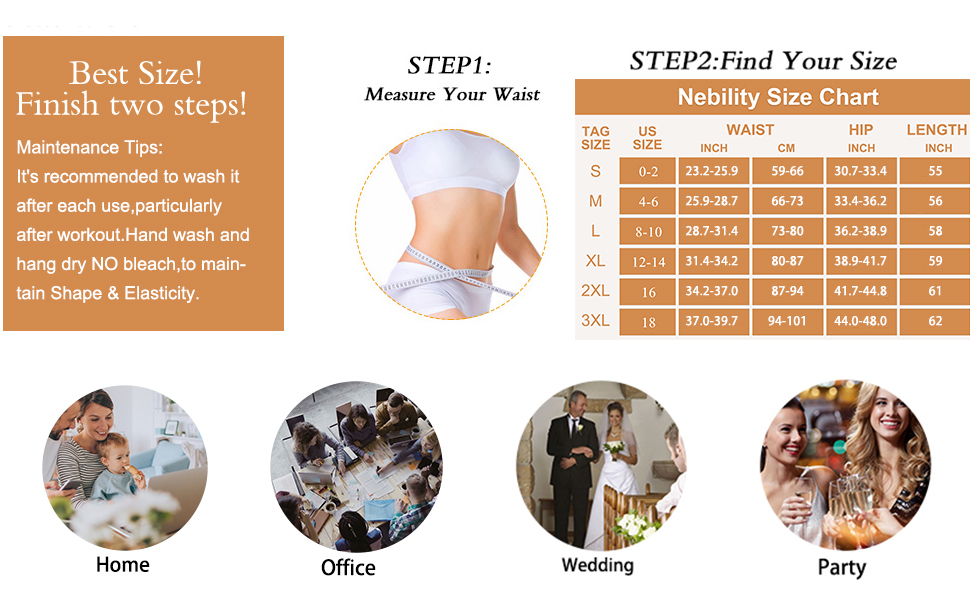 Best Size!
Finish two steps!

Maintenance Tips:
It's recommended to wash it after each use,particularly after workout.Hand wash and hang dry NO bleach,to maintain Shape & Elasticity.

STEP1:
Measure Your Waist

STEP2:Find Your Size

Nebility Size Chart

| TAG SIZE | US SIZE | WAIST INCH | WAIST CM | HIP INCH | LENGTH INCH |
|---|---|---|---|---|---|
| S | 0-2 | 23.2-25.9 | 59-66 | 30.7-33.4 | 55 |
| M | 4-6 | 25.9-28.7 | 66-73 | 33.4-36.2 | 56 |
| L | 8-10 | 28.7-31.4 | 73-80 | 36.2-38.9 | 58 |
| XL | 12-14 | 31.4-34.2 | 80-87 | 38.9-41.7 | 59 |
| 2XL | 16 | 34.2-37.0 | 87-94 | 41.7-44.8 | 61 |
| 3XL | 18 | 37.0-39.7 | 94-101 | 44.0-48.0 | 62 |

Home
Office
Wedding
Party