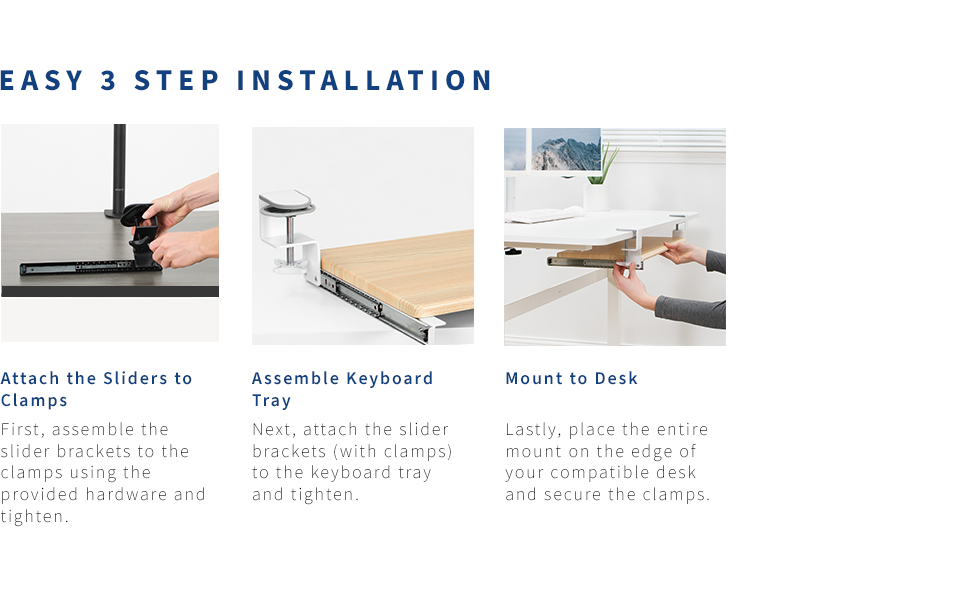 EASY 3 STEP INSTALLATION

Attach the Sliders to Clamps

First, assemble the slider brackets to the clamps using the provided hardware and tighten.

Assemble Keyboard Tray

Next, attach the slider brackets (with clamps) to the keyboard tray and tighten.

Mount to Desk

Lastly, place the entire mount on the edge of your compatible desk and secure the clamps.