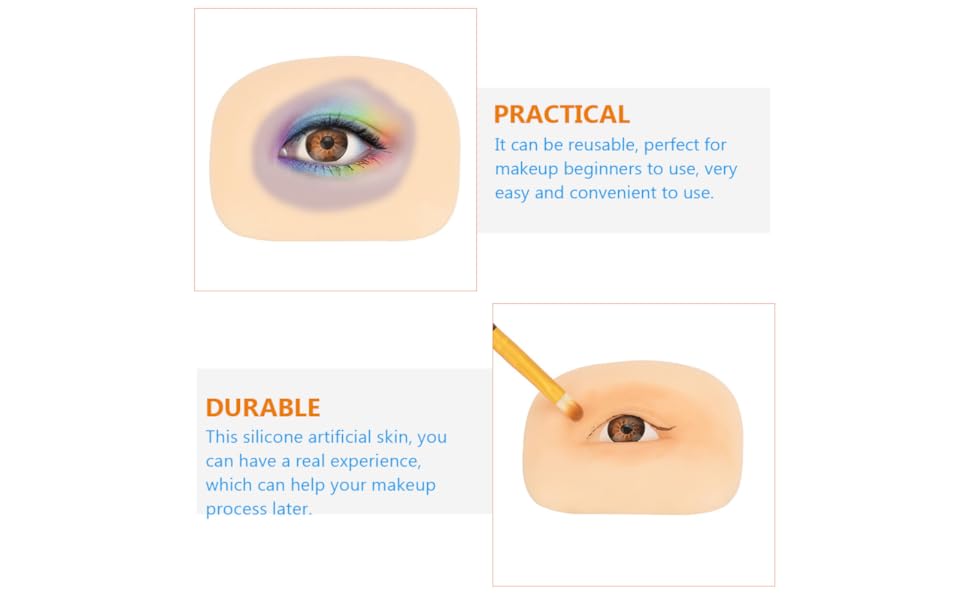 PRACTICAL
It can be reusable, perfect for makeup beginners to use, very easy and convenient to use.

DURABLE
This silicone artificial skin, you can have a real experience, which can help your makeup process later.