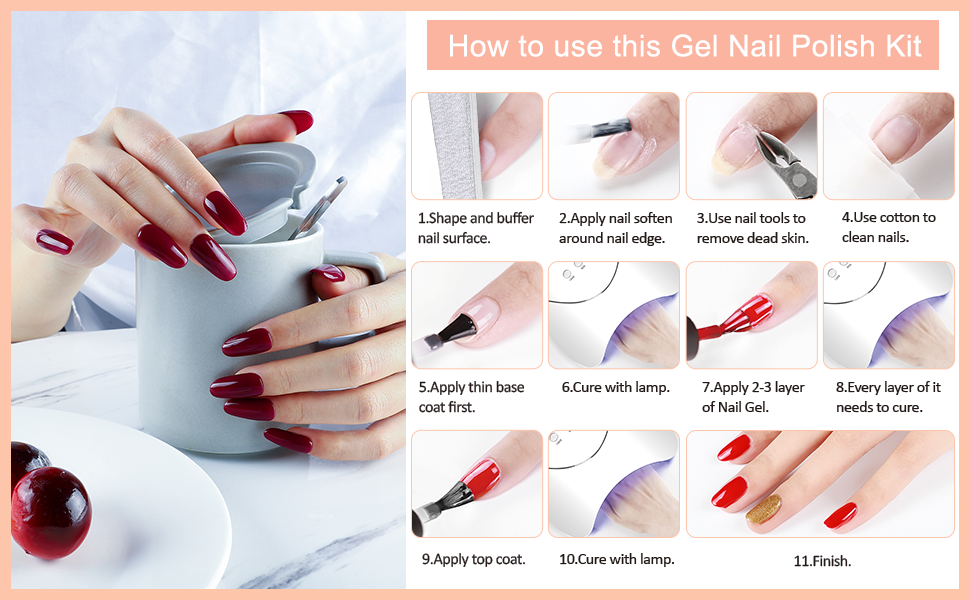 How to use this Gel Nail Polish Kit

1.Shape and buffer nail surface.

2.Apply nail soften around nail edge.

3.Use nail tools to remove dead skin.

4.Use cotton to clean nails.

5.Apply thin base coat first.

6.Cure with lamp.

7.Apply 2-3 layer of Nail Gel.

8.Every layer of it needs to cure.

9.Apply top coat.

10.Cure with lamp.

11.Finish.