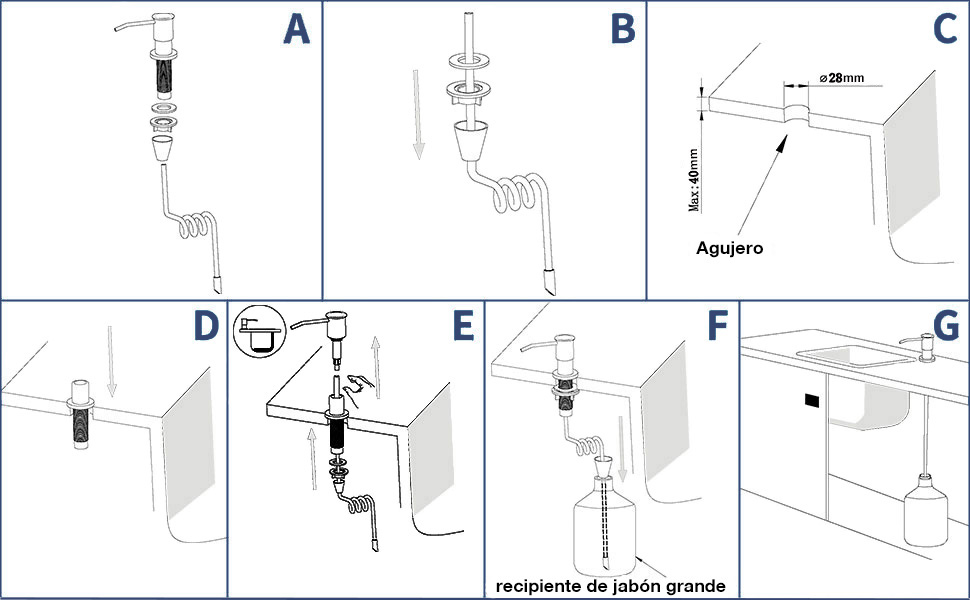 A

B

C

⌀28mm

Max: 40mm

Agujero

D

E

F

recipiente de jabón grande

G