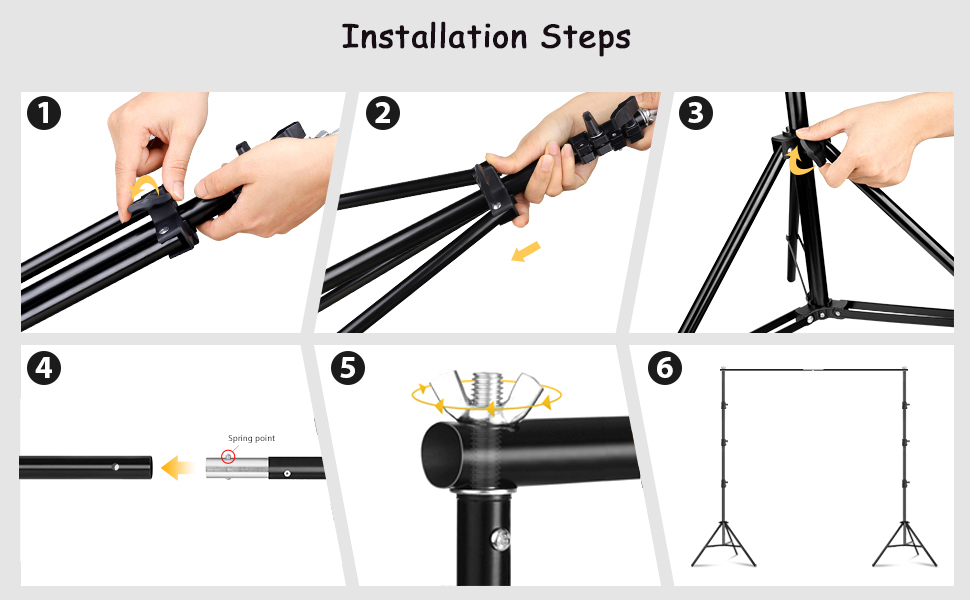 Installation Steps

1

2

3

4

Spring point

5

6