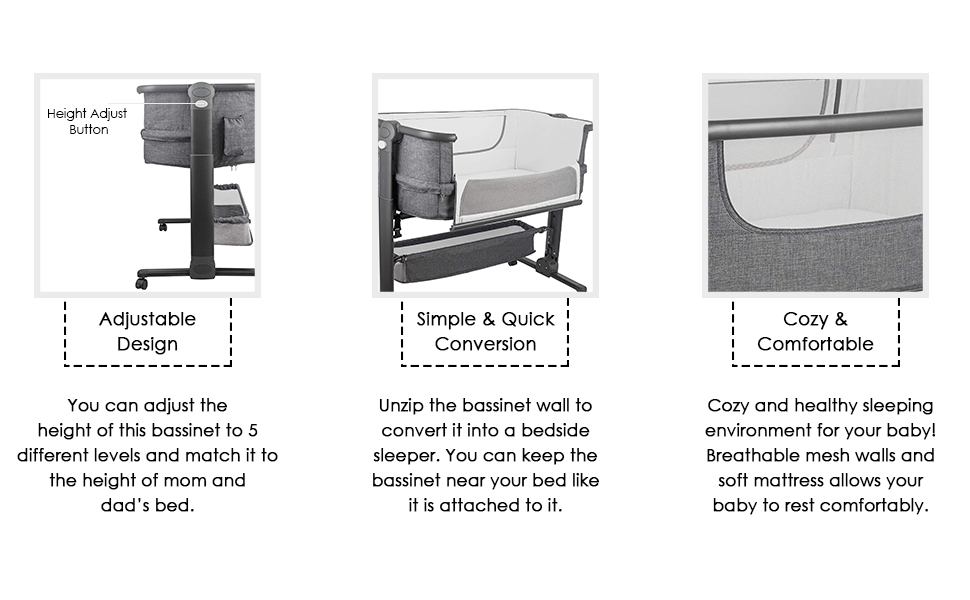 Height Adjust Button

Adjustable Design

You can adjust the height of this bassinet to 5 different levels and match it to the height of mom and dad's bed.

Simple & Quick Conversion

Unzip the bassinet wall to convert it into a bedside sleeper. You can keep the bassinet near your bed like it is attached to it.

Cozy & Comfortable

Cozy and healthy sleeping environment for your baby! Breathable mesh walls and soft mattress allows your baby to rest comfortably.