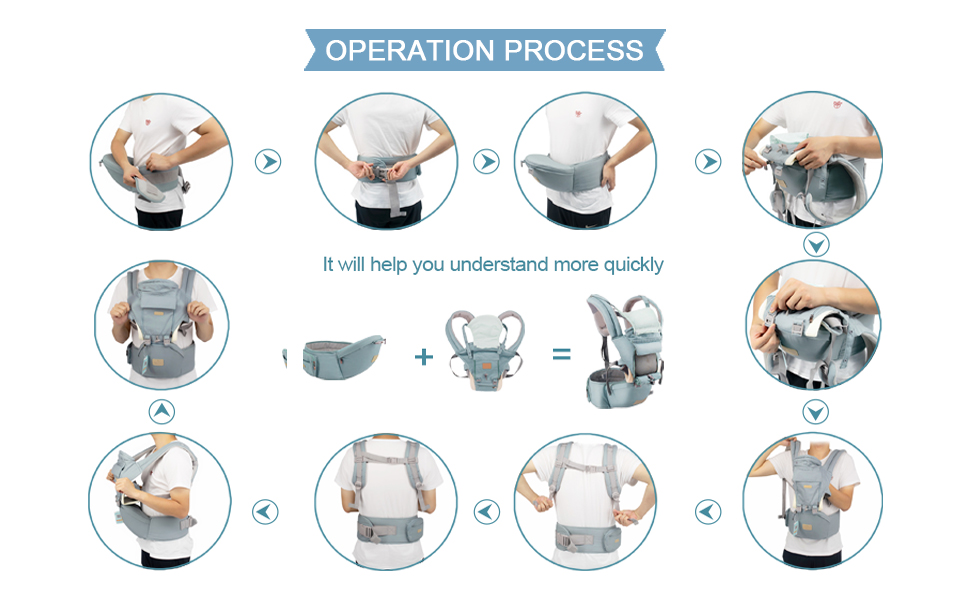 OPERATION PROCESS

It will help you understand more quickly

+ =