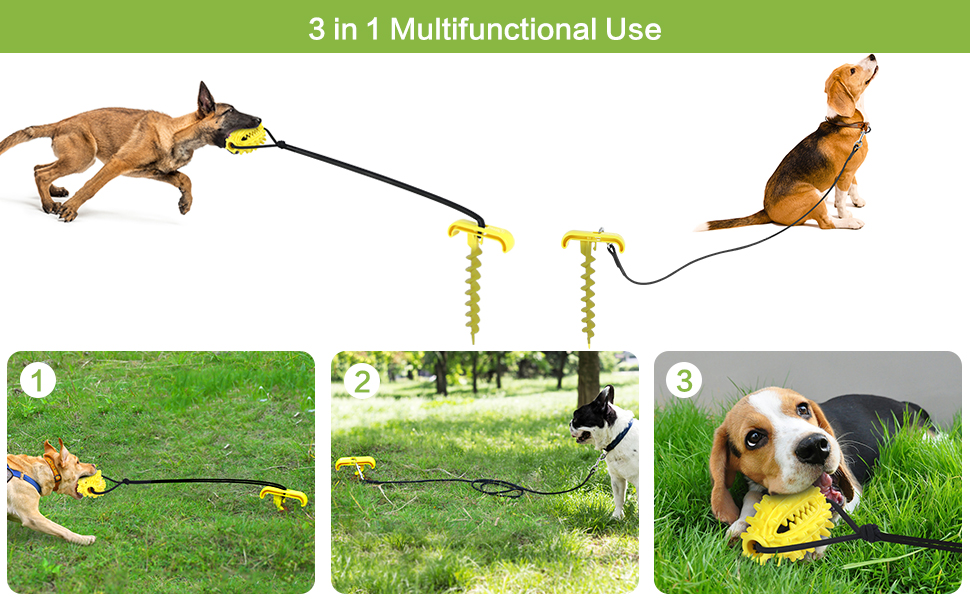 3 in 1 Multifunctional Use

1

2

3