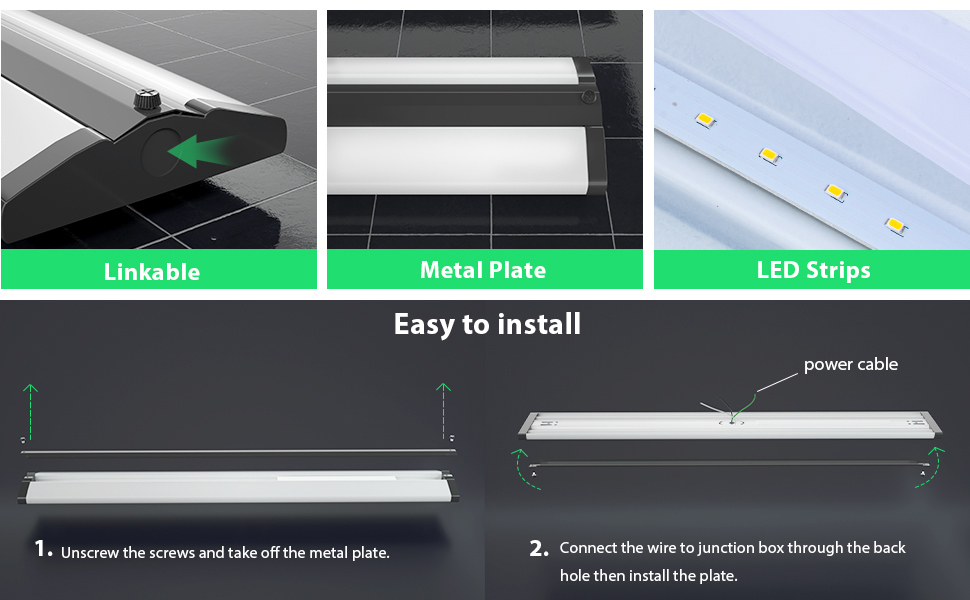 Linkable

Metal Plate

LED Strips

Easy to install

power cable

1. Unscrew the screws and take off the metal plate.

2. Connect the wire to junction box through the back hole then install the plate.