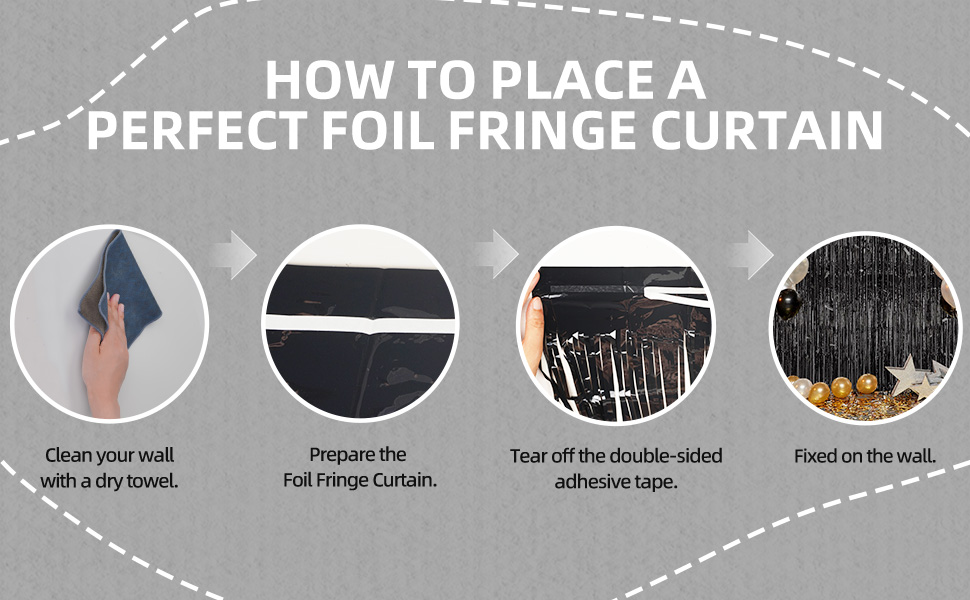 HOW TO PLACE A
PERFECT FOIL FRINGE CURTAIN

Clean your wall with a dry towel.

Prepare the Foil Fringe Curtain.

Tear off the double-sided adhesive tape.

Fixed on the wall.