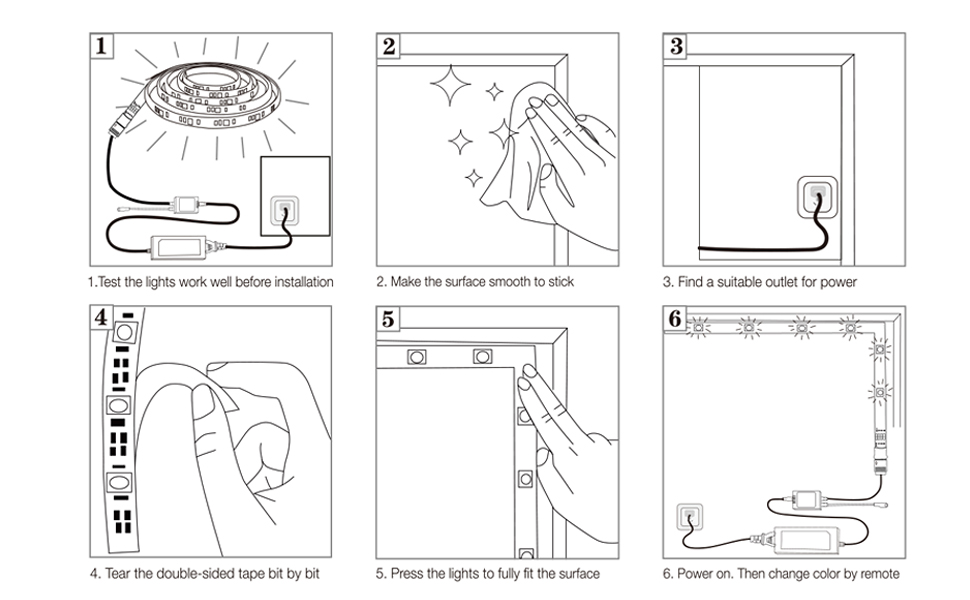 1

1.Test the lights work well before installation

2

2. Make the surface smooth to stick

3

3. Find a suitable outlet for power

4

4. Tear the double-sided tape bit by bit

5

5. Press the lights to fully fit the surface

6

6. Power on. Then change color by remote