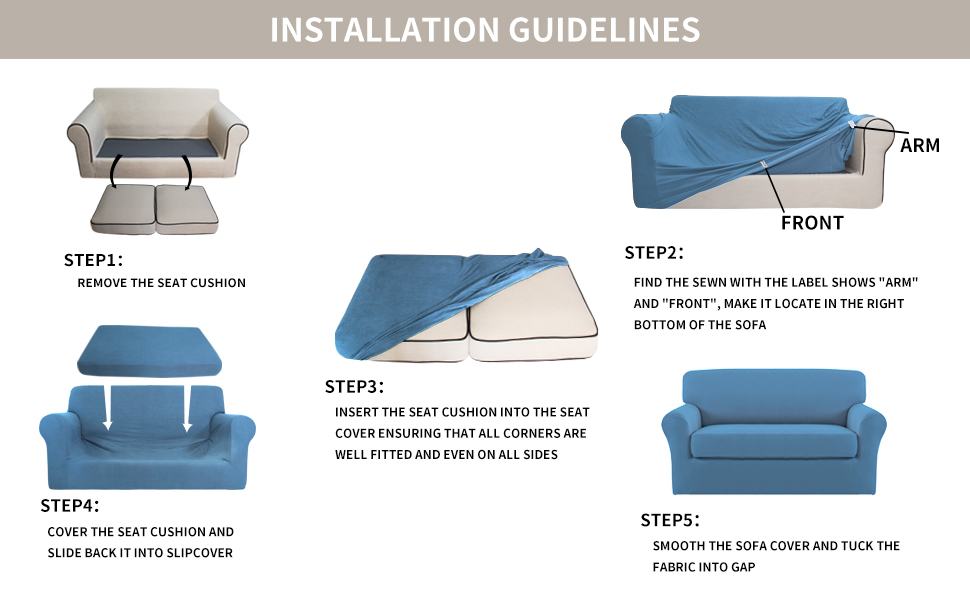 INSTALLATION GUIDELINES

STEP1:
REMOVE THE SEAT CUSHION

ARM

FRONT

STEP2:
FIND THE SEWN WITH THE LABEL SHOWS "ARM" AND "FRONT", MAKE IT LOCATE IN THE RIGHT BOTTOM OF THE SOFA

STEP3:
INSERT THE SEAT CUSHION INTO THE SEAT COVER ENSURING THAT ALL CORNERS ARE WELL FITTED AND EVEN ON ALL SIDES

STEP4:
COVER THE SEAT CUSHION AND SLIDE BACK IT INTO SLIPCOVER

STEP5:
SMOOTH THE SOFA COVER AND TUCK THE FABRIC INTO GAP