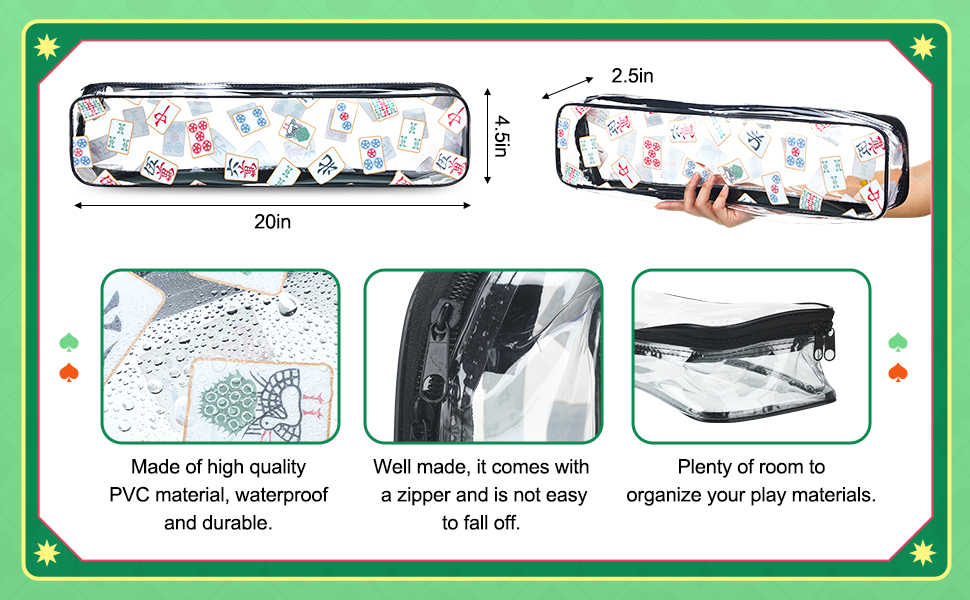 4.5in

20in

2.5in

Made of high quality PVC material, waterproof and durable.

Well made, it comes with a zipper and is not easy to fall off.

Plenty of room to organize your play materials.