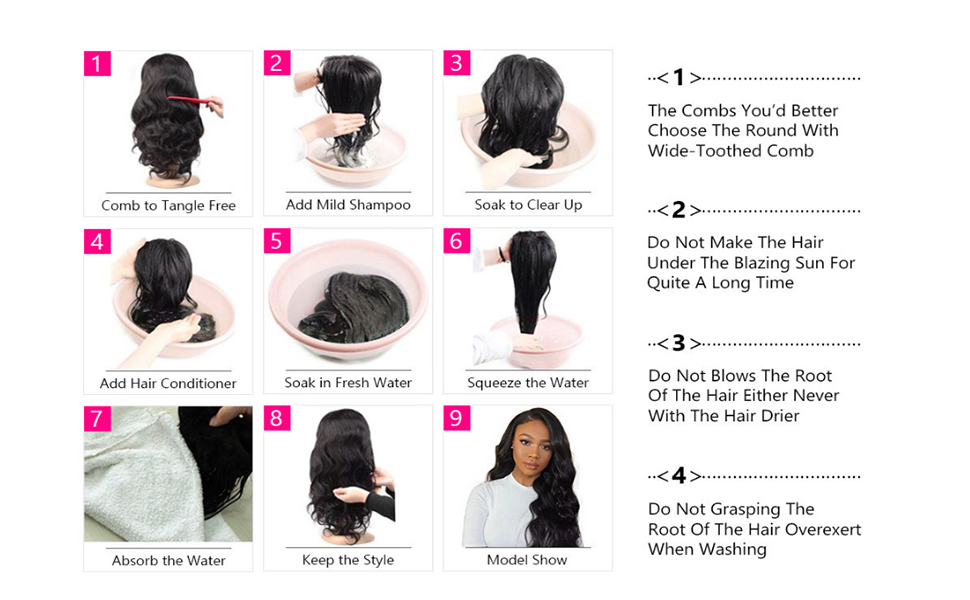 1
Comb to Tangle Free

2
Add Mild Shampoo

3
Soak to Clear Up

4
Add Hair Conditioner

5
Soak in Fresh Water

6
Squeeze the Water

7
Absorb the Water

8
Keep the Style

9
Model Show

<1>
The Combs You'd Better Choose The Round With Wide-Toothed Comb

<2>
Do Not Make The Hair Under The Blazing Sun For Quite A Long Time

<3>
Do Not Blows The Root Of The Hair Either Never With The Hair Drier

<4>
Do Not Grasping The Root Of The Hair Overexert When Washing