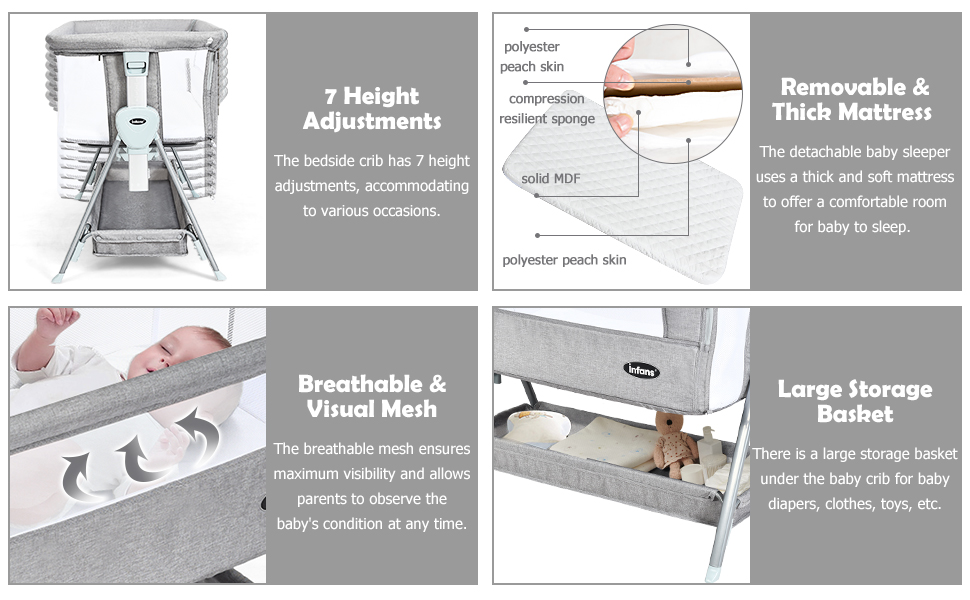 infans

7 Height Adjustments

The bedside crib has 7 height adjustments, accommodating to various occasions.

polyester peach skin

compression resilient sponge

solid MDF

polyester peach skin

Removable & Thick Mattress

The detachable baby sleeper uses a thick and soft mattress to offer a comfortable room for baby to sleep.

Breathable & Visual Mesh

The breathable mesh ensures maximum visibility and allows parents to observe the baby's condition at any time.

infans

Large Storage Basket

There is a large storage basket under the baby crib for baby diapers, clothes, toys, etc.