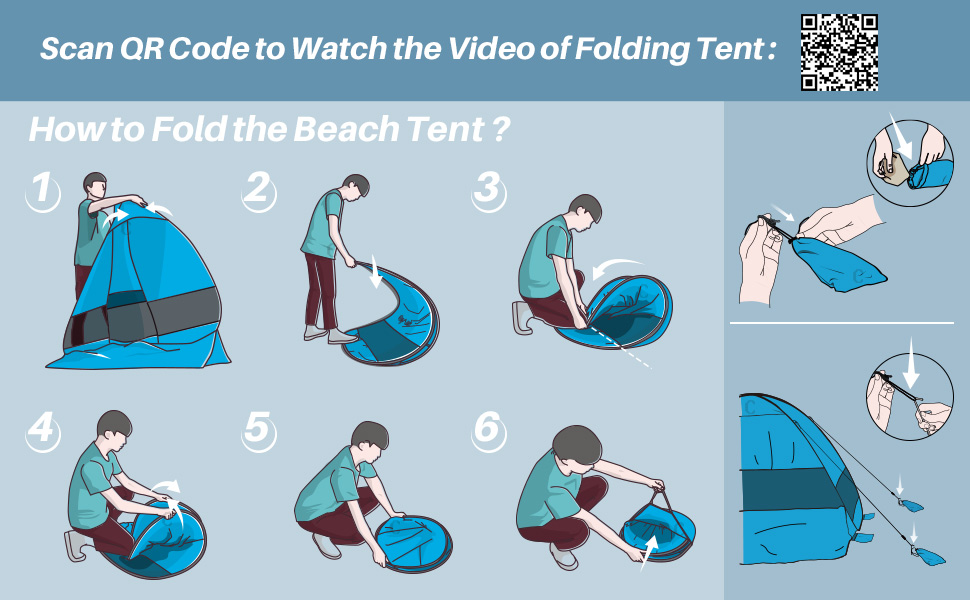 Scan QR Code to Watch the Video of Folding Tent :

How to Fold the Beach Tent ?

1

2

3

4

5

6