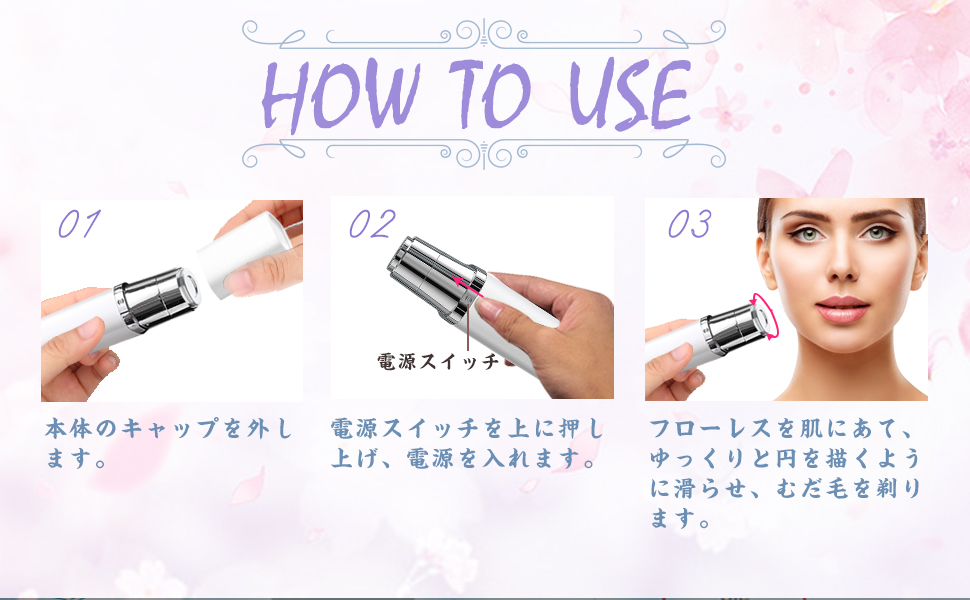 HOW TO USE

01

本体のキャップを外します。

02

電源スイッチ

電源スイッチを上に押し上げ、電源を入れます。

03

フローレスを肌にあて、ゆっくりと円を描くように滑らせ、むだ毛を剃ります。