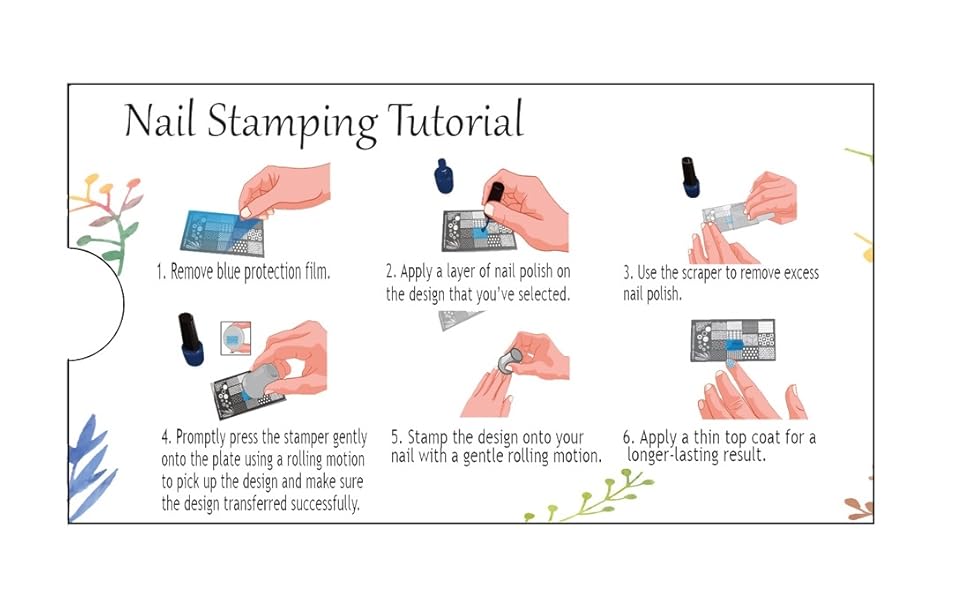 Nail Stamping Tutorial

1. Remove blue protection film.

2. Apply a layer of nail polish on the design that you've selected.

3. Use the scraper to remove excess nail polish.

4. Promptly press the stamper gently onto the plate using a rolling motion to pick up the design and make sure the design transferred successfully.

5. Stamp the design onto your nail with a gentle rolling motion.

6. Apply a thin top coat for a longer-lasting result.