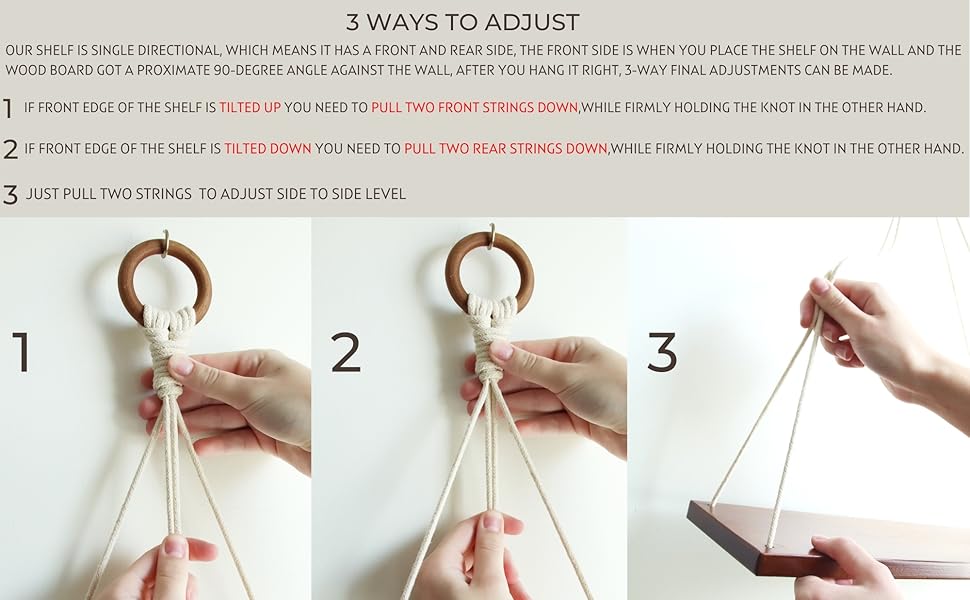 3 WAYS TO ADJUST

OUR SHELF IS SINGLE DIRECTIONAL, WHICH MEANS IT HAS A FRONT AND REAR SIDE, THE FRONT SIDE IS WHEN YOU PLACE THE SHELF ON THE WALL AND THE WOOD BOARD GOT A PROXIMATE 90-DEGREE ANGLE AGAINST THE WALL, AFTER YOU HANG IT RIGHT, 3-WAY FINAL ADJUSTMENTS CAN BE MADE.

1 IF FRONT EDGE OF THE SHELF IS TILTED UP YOU NEED TO PULL TWO FRONT STRINGS DOWN,WHILE FIRMLY HOLDING THE KNOT IN THE OTHER HAND.

2 IF FRONT EDGE OF THE SHELF IS TILTED DOWN YOU NEED TO PULL TWO REAR STRINGS DOWN,WHILE FIRMLY HOLDING THE KNOT IN THE OTHER HAND.

3 JUST PULL TWO STRINGS TO ADJUST SIDE TO SIDE LEVEL

1

2

3