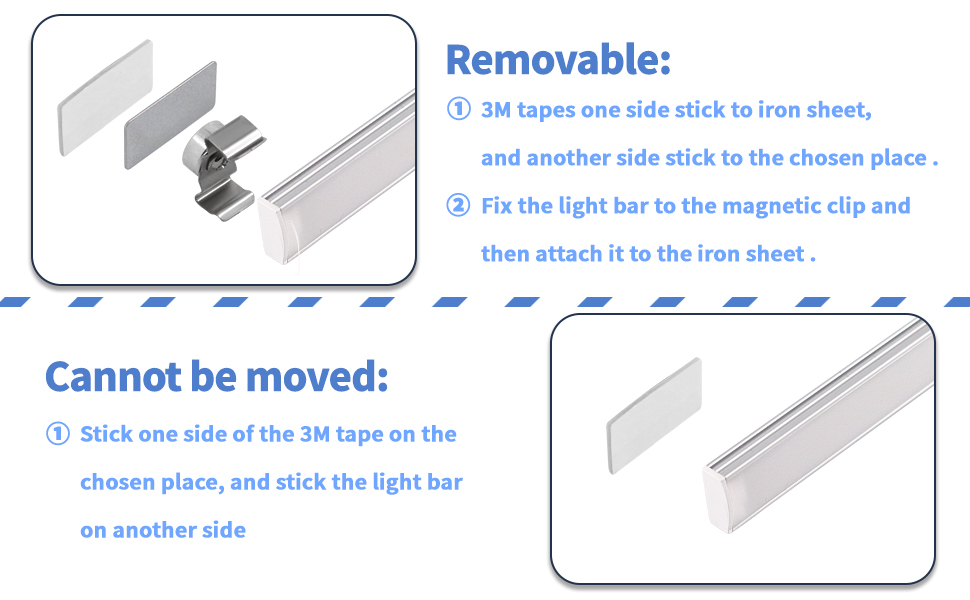 Removable:

① 3M tapes one side stick to iron sheet, and another side stick to the chosen place .

② Fix the light bar to the magnetic clip and then attach it to the iron sheet .

Cannot be moved:

① Stick one side of the 3M tape on the chosen place, and stick the light bar on another side