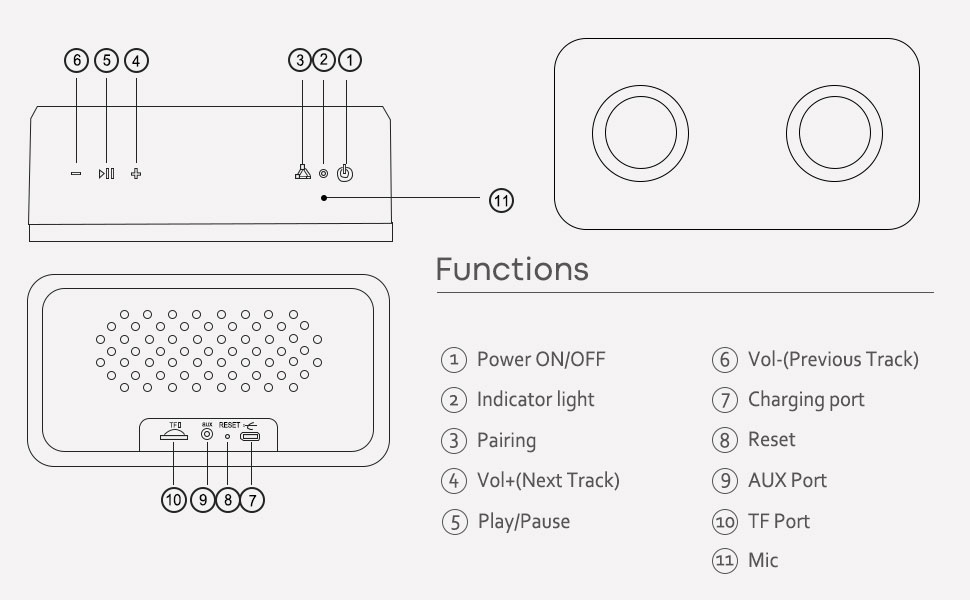 6 5 4 3 2 1

11

TF AUX RESET

10 9 8 7

Functions

1 Power ON/OFF
2 Indicator light
3 Pairing
4 Vol+(Next Track)
5 Play/Pause

6 Vol-(Previous Track)
7 Charging port
8 Reset
9 AUX Port
10 TF Port
11 Mic