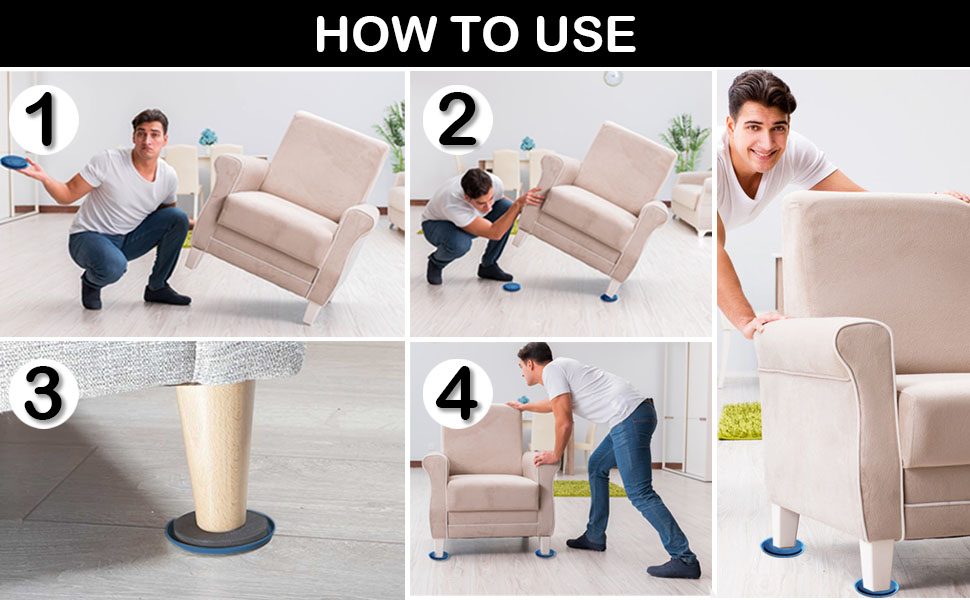 HOW TO USE

1

2

3

4