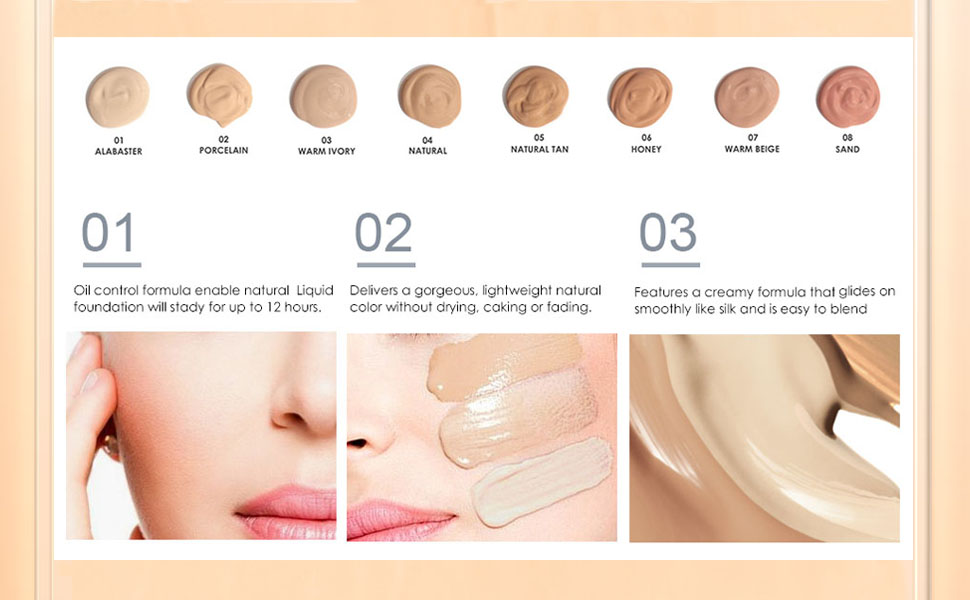 01
ALABASTER

02
PORCELAIN

03
WARM IVORY

04
NATURAL

05
NATURAL TAN

06
HONEY

07
WARM BEIGE

08
SAND

01

Oil control formula enable natural Liquid foundation will stady for up to 12 hours.

02

Delivers a gorgeous, lightweight natural color without drying, caking or fading.

03

Features a creamy formula that glides on smoothly like silk and is easy to blend