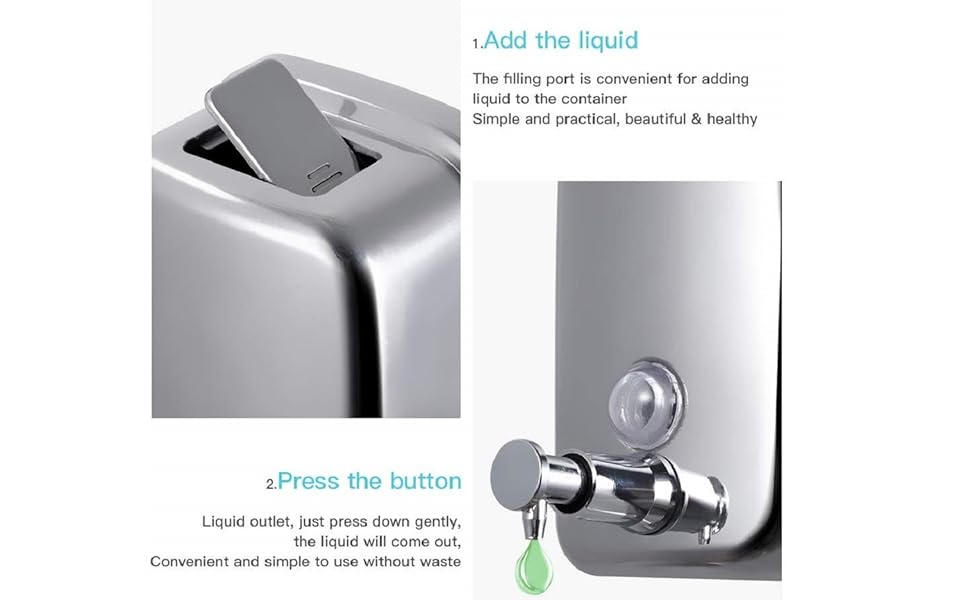 1.Add the liquid

The filling port is convenient for adding liquid to the container
Simple and practical, beautiful & healthy

2.Press the button

Liquid outlet, just press down gently, the liquid will come out,
Convenient and simple to use without waste