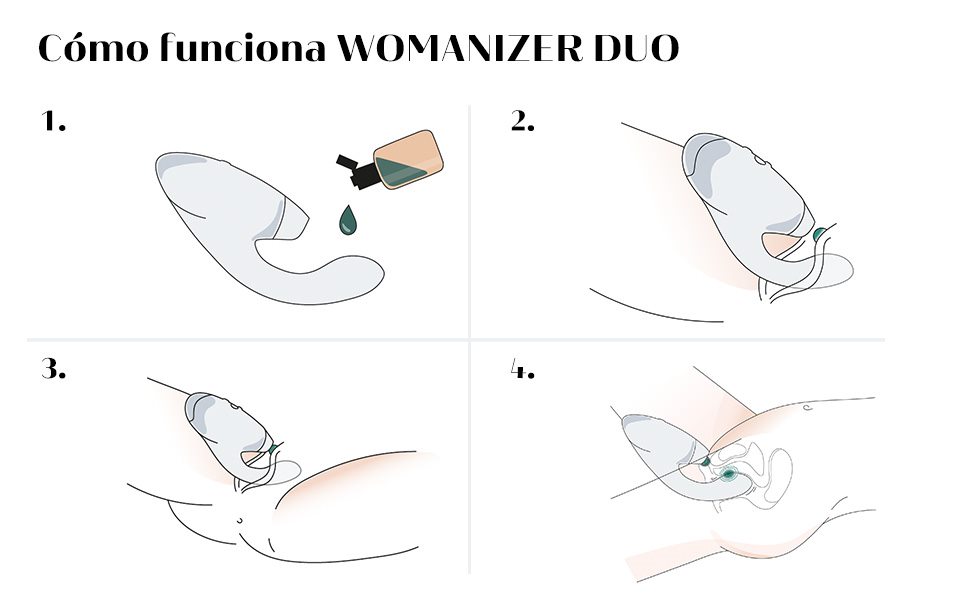 Cómo funciona WOMANIZER DUO

1.

2.

3.

4.