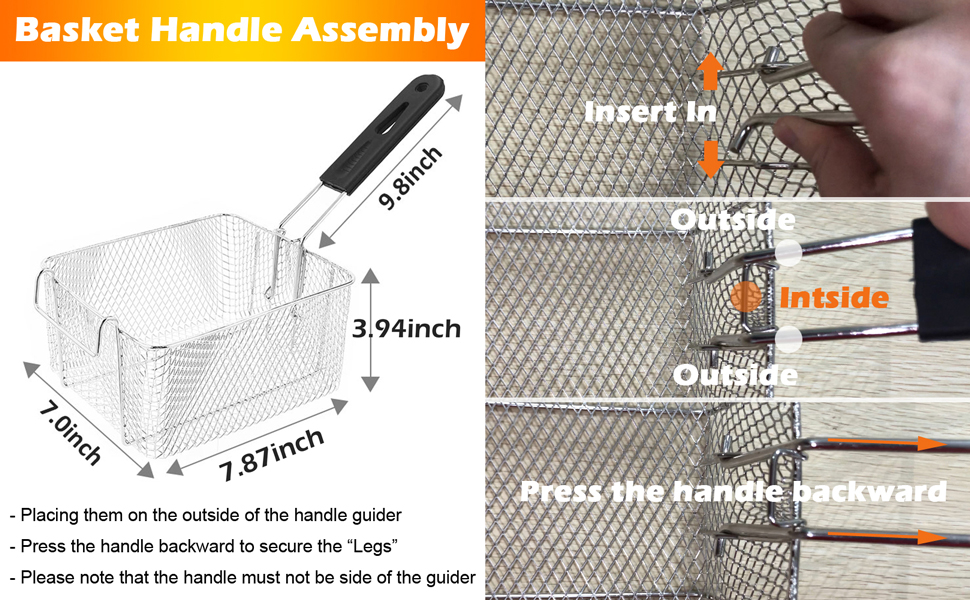 Basket Handle Assembly

9.8inch

3.94inch

7.0inch

7.87inch

- Placing them on the outside of the handle guider

- Press the handle backward to secure the "Legs"

- Please note that the handle must not be side of the guider

Insert In

Outside

Intside

Outside

Press the handle backward