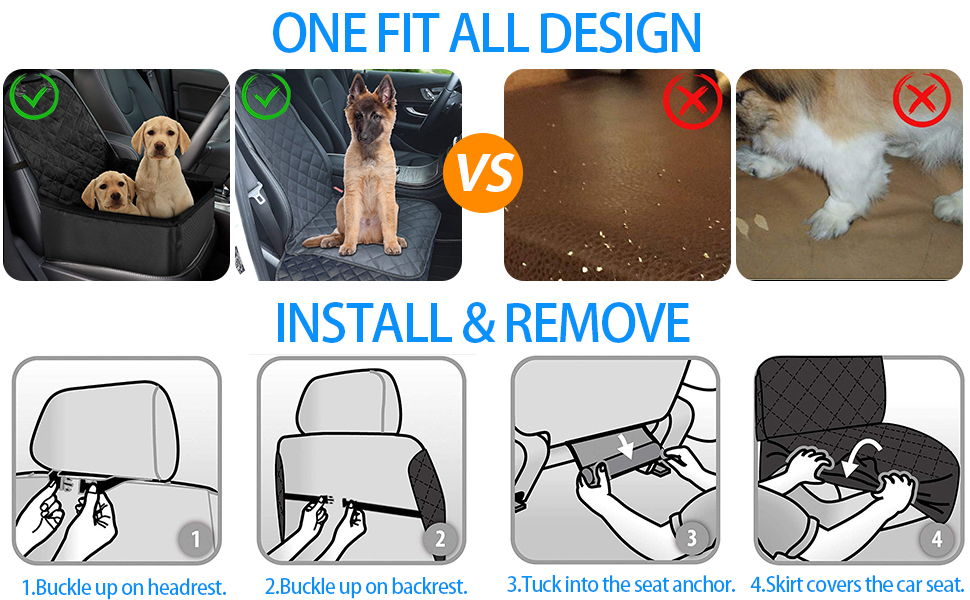 ONE FIT ALL DESIGN

VS

INSTALL & REMOVE

1

2

3

4

1.Buckle up on headrest.

2.Buckle up on backrest.

3.Tuck into the seat anchor.

4.Skirt covers the car seat.