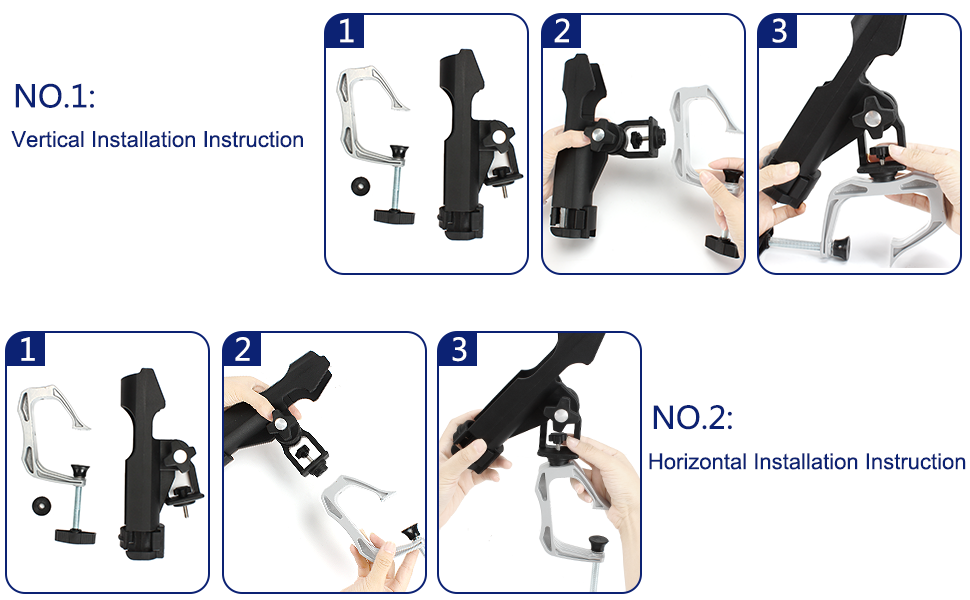 NO.1:
Vertical Installation Instruction

1

2

3

1

2

3

NO.2:
Horizontal Installation Instruction